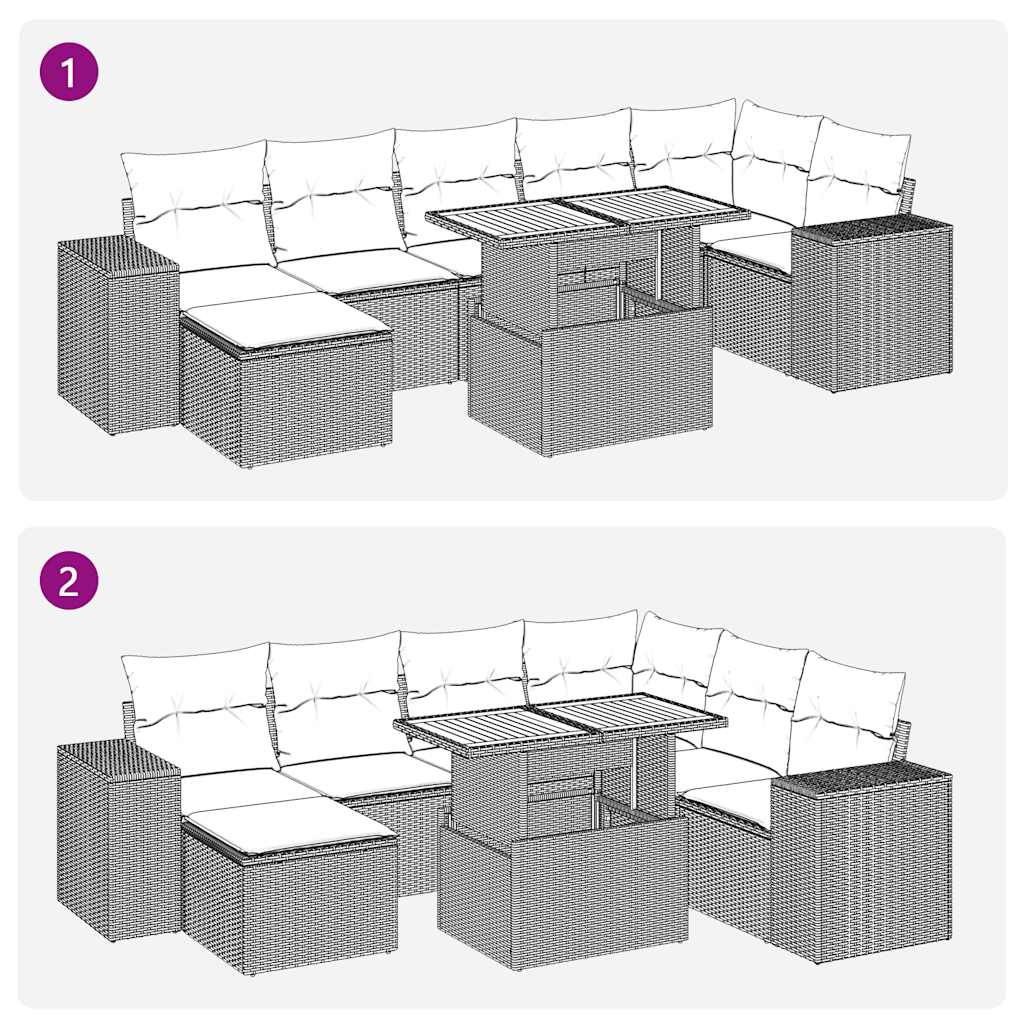 1

2